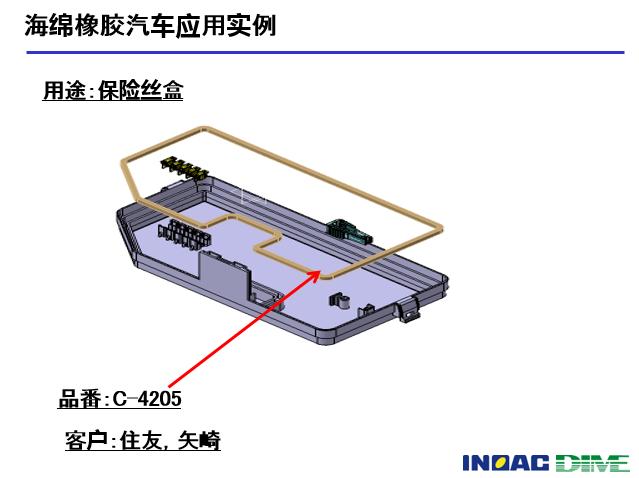 海绵橡胶汽车应用实例

用途:保险丝盒

品番:C-4205

客户:住友, 矢崎

INOAC DIME